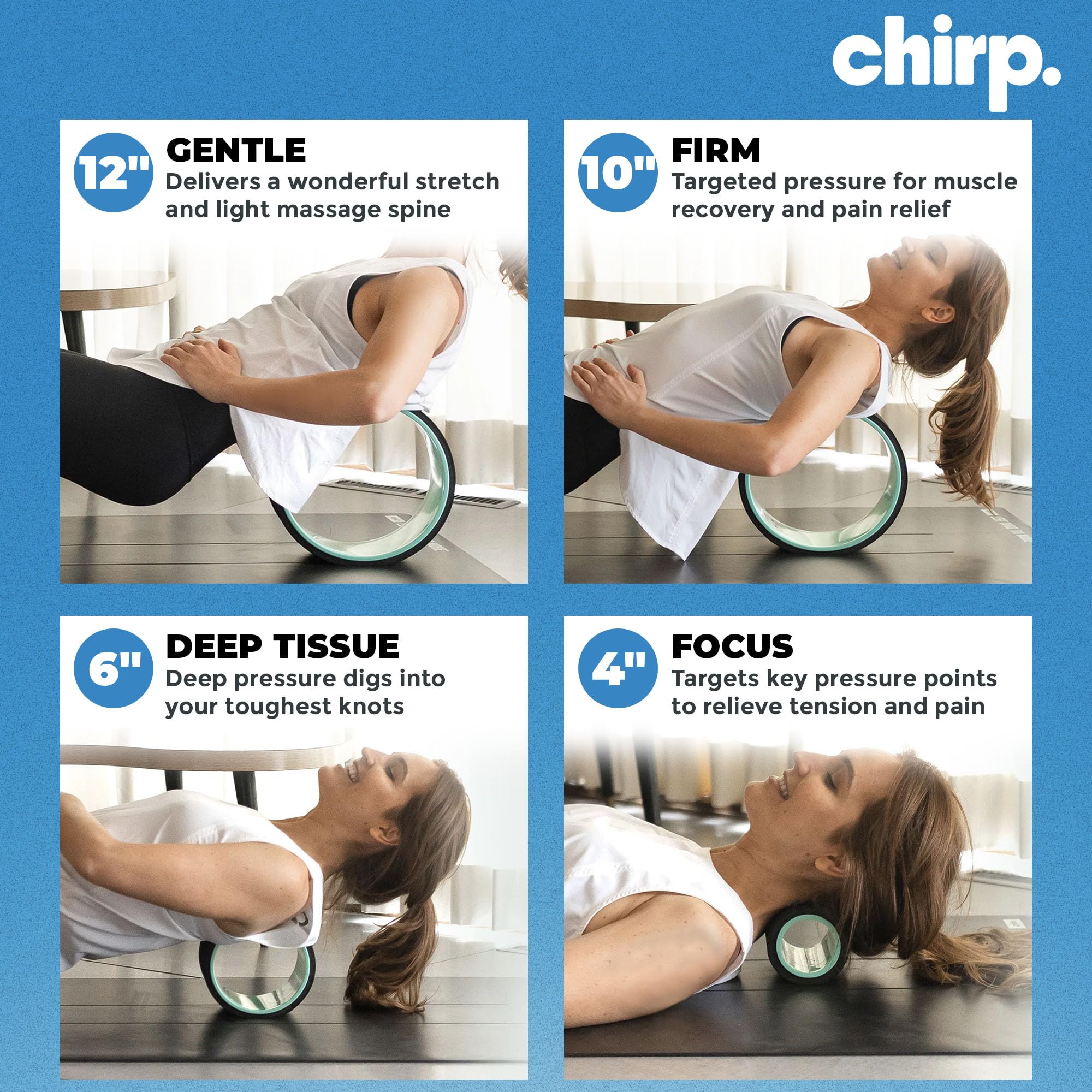 chirp.

12"
GENTLE
Delivers a wonderful stretch and light massage spine

10"
FIRM
Targeted pressure for muscle recovery and pain relief

6"
DEEP TISSUE
Deep pressure digs into your toughest knots

4"
FOCUS
Targets key pressure points to relieve tension and pain