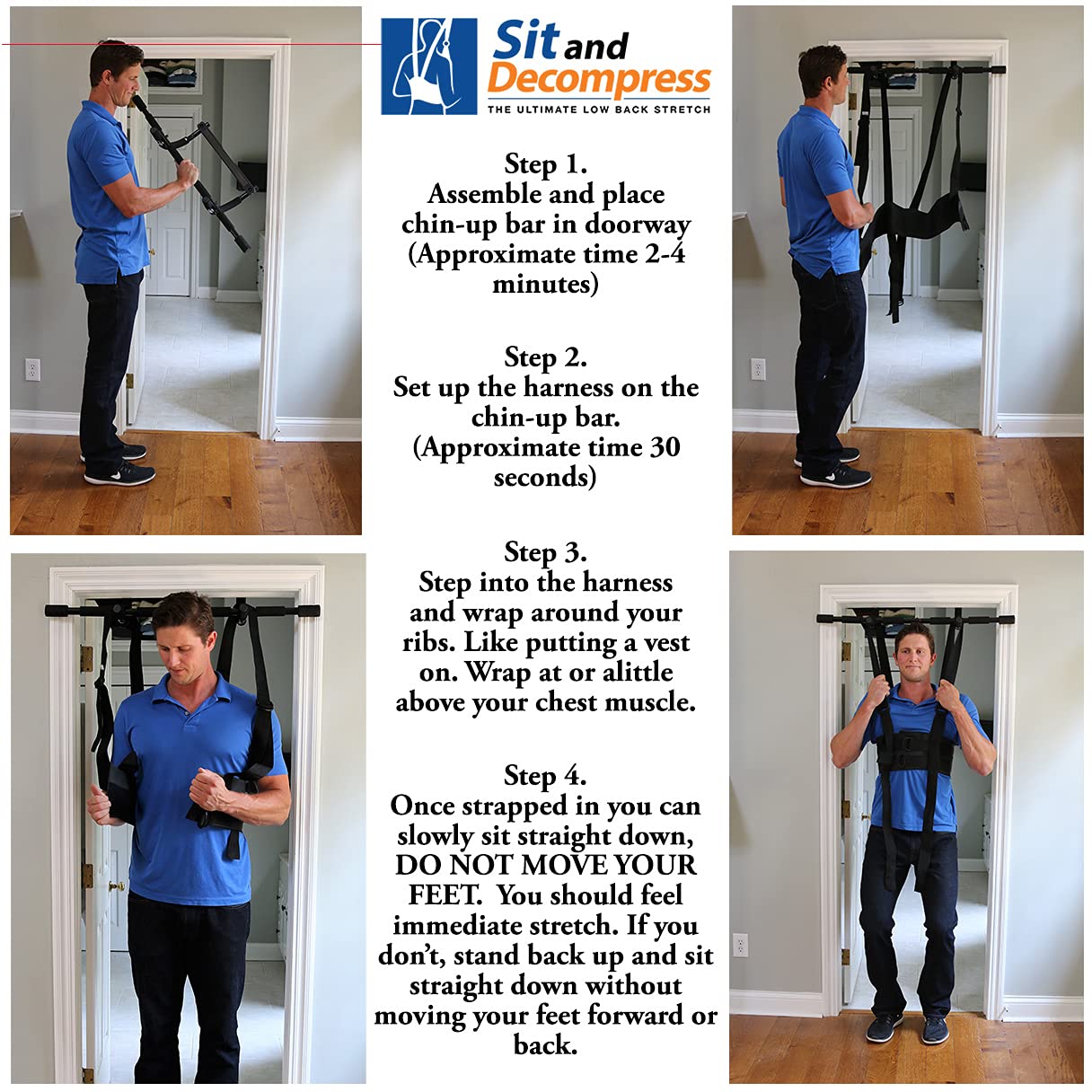 Sit and Decompress
THE ULTIMATE LOW BACK STRETCH

Step 1.
Assemble and place chin-up bar in doorway (Approximate time 2-4 minutes)

Step 2.
Set up the harness on the chin-up bar. (Approximate time 30 seconds)

Step 3.
Step into the harness and wrap around your ribs. Like putting a vest on. Wrap at or alittle above your chest muscle.

Step 4.
Once strapped in you can slowly sit straight down, DO NOT MOVE YOUR FEET. You should feel immediate stretch. If you don't, stand back up and sit straight down without moving your feet forward or back.